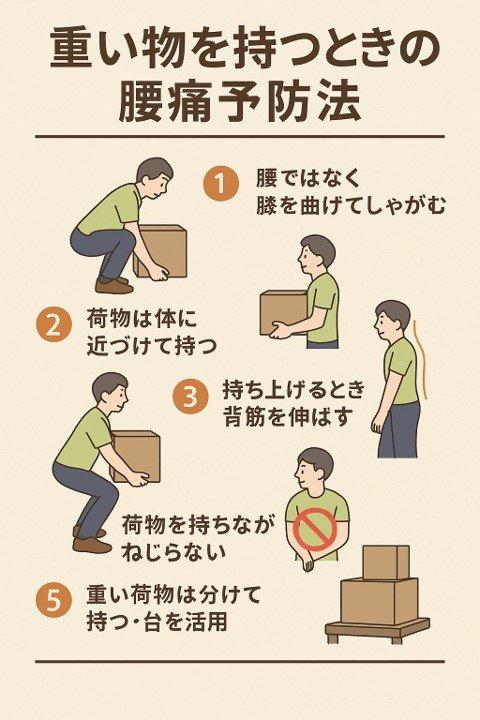 重い物を持つときの腰痛予防法

1 腰ではなく膝を曲げてしゃがむ

2 荷物は体に近づけて持つ

3 持ち上げるとき背筋を伸ばす

荷物を持ちながねじらない

5 重い荷物は分けて持つ・台を活用